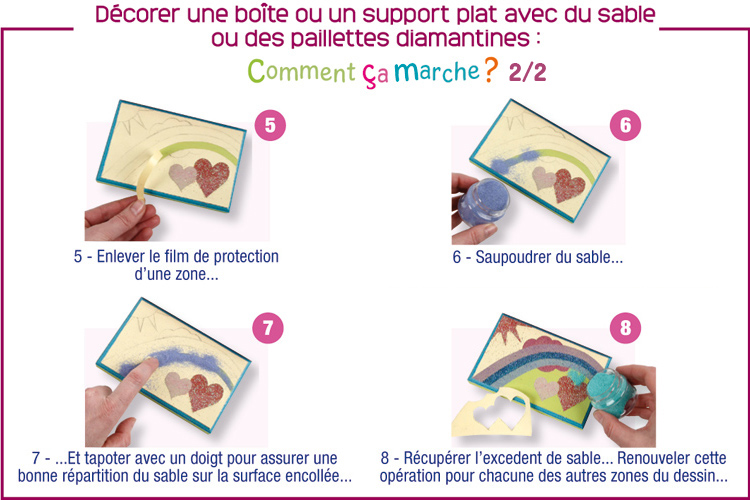 Décorer une boîte ou un support plat avec du sable ou des paillettes diamantines :

Comment ça marche ? 2/2

5

5 - Enlever le film de protection d'une zone...

6

6 - Saupoudrer du sable...

7

7 - ...Et tapoter avec un doigt pour assurer une bonne répartition du sable sur la surface encollée...

8

8 - Récupérer l'excedent de sable... Renouveler cette opération pour chacune des autres zones du dessin...