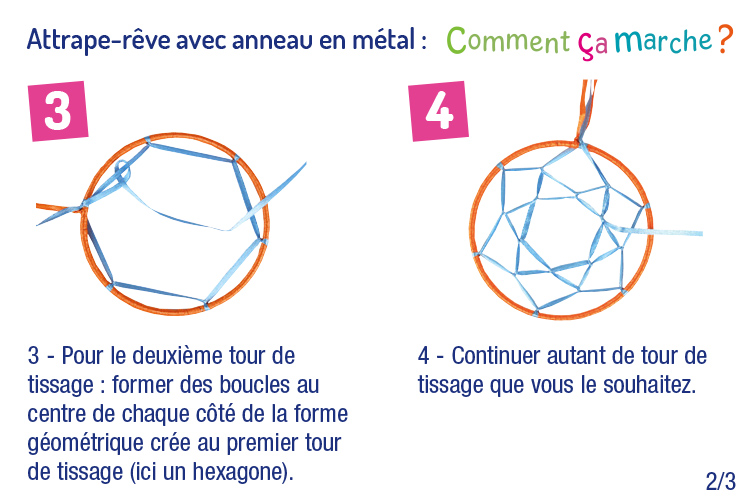 Attrape-rêve avec anneau en métal : Comment ça marche ?

3

4

3 - Pour le deuxième tour de tissage : former des boucles au centre de chaque côté de la forme géométrique crée au premier tour de tissage (ici un hexagone).

4 - Continuer autant de tour de tissage que vous le souhaitez.

2/3