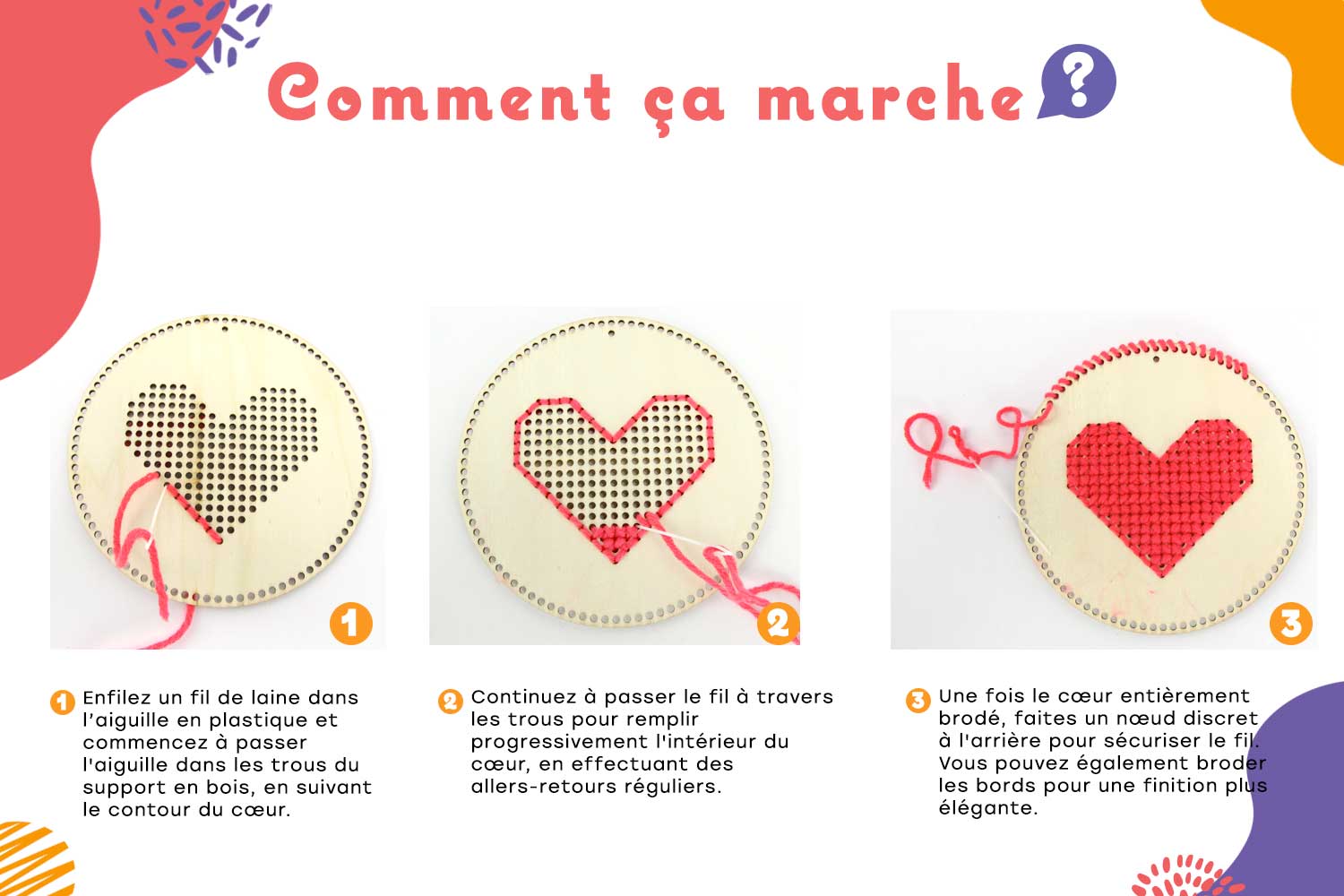 Comment ça marche ?

1

2

3

1 Enfilez un fil de laine dans l'aiguille en plastique et commencez à passer l'aiguille dans les trous du support en bois, en suivant le contour du cœur.

2 Continuez à passer le fil à travers les trous pour remplir progressivement l'intérieur du cœur, en effectuant des allers-retours réguliers.

3 Une fois le cœur entièrement brodé, faites un nœud discret à l'arrière pour sécuriser le fil. Vous pouvez également broder les bords pour une finition plus élégante.