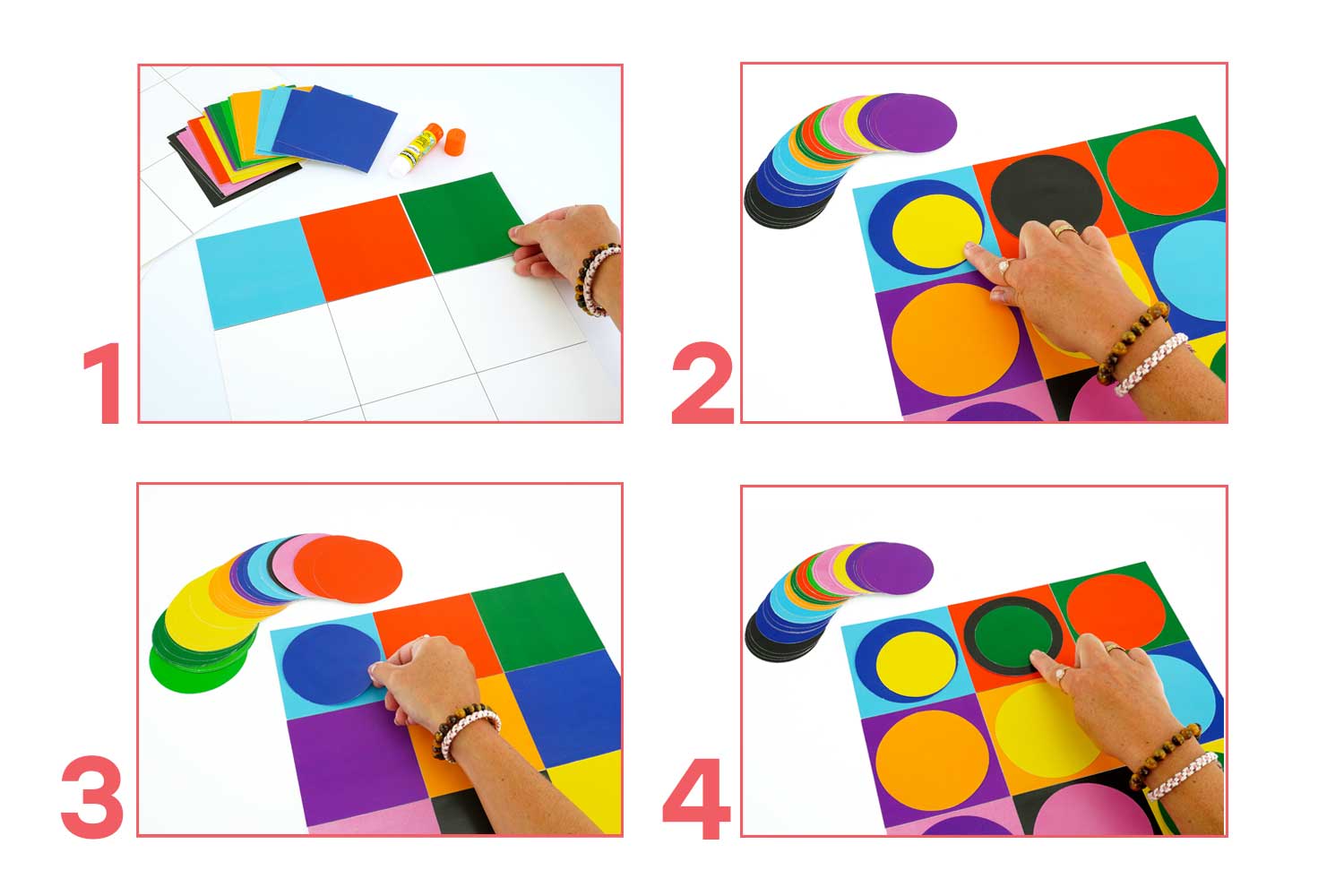 1

2

3

4