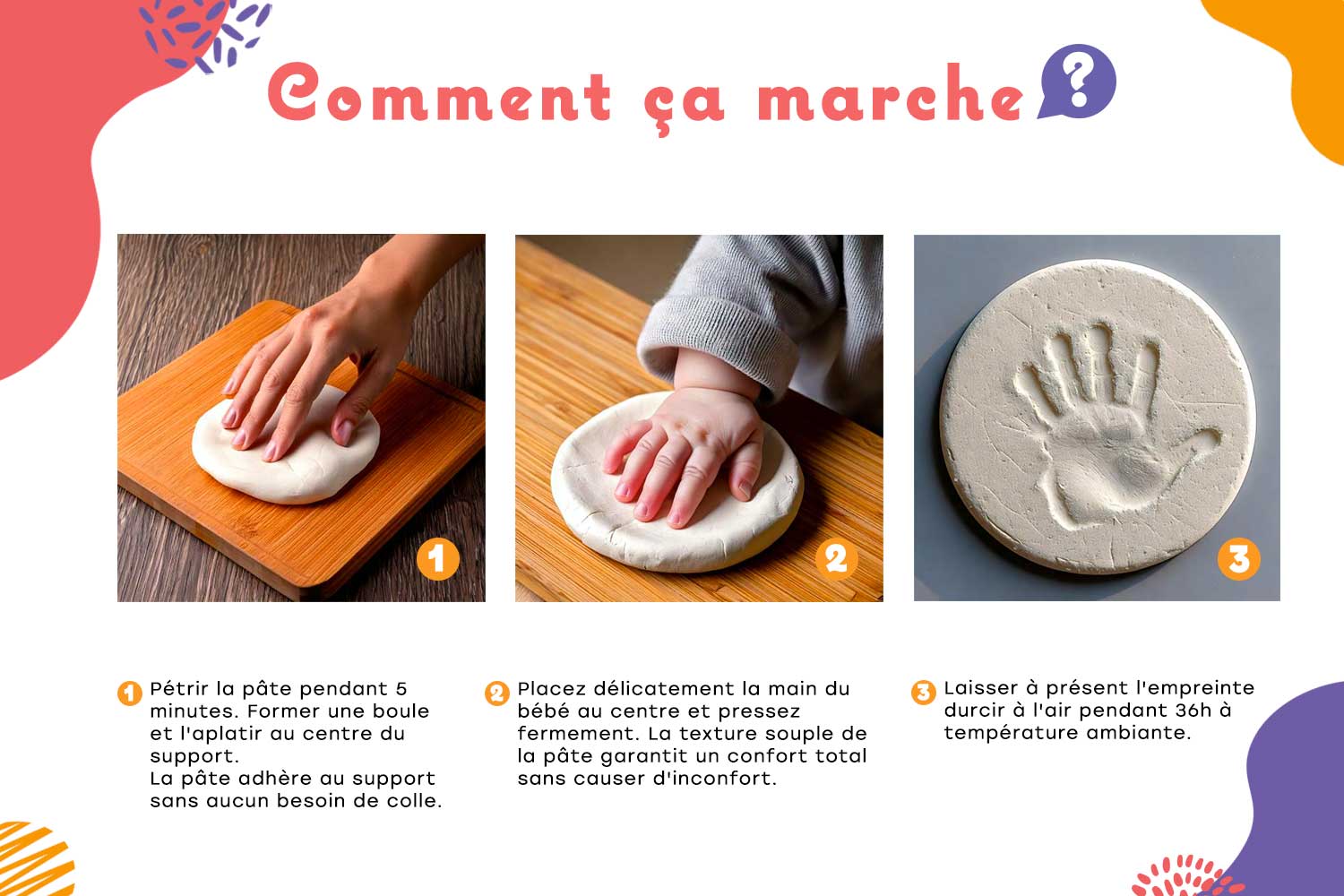 Comment ça marche ?

1

2

3

1 Pétrir la pâte pendant 5 minutes. Former une boule et l'aplatir au centre du support.
La pâte adhère au support sans aucun besoin de colle.

2 Placez délicatement la main du bébé au centre et pressez fermement. La texture souple de la pâte garantit un confort total sans causer d'inconfort.

3 Laisser à présent l'empreinte durcir à l'air pendant 36h à température ambiante.