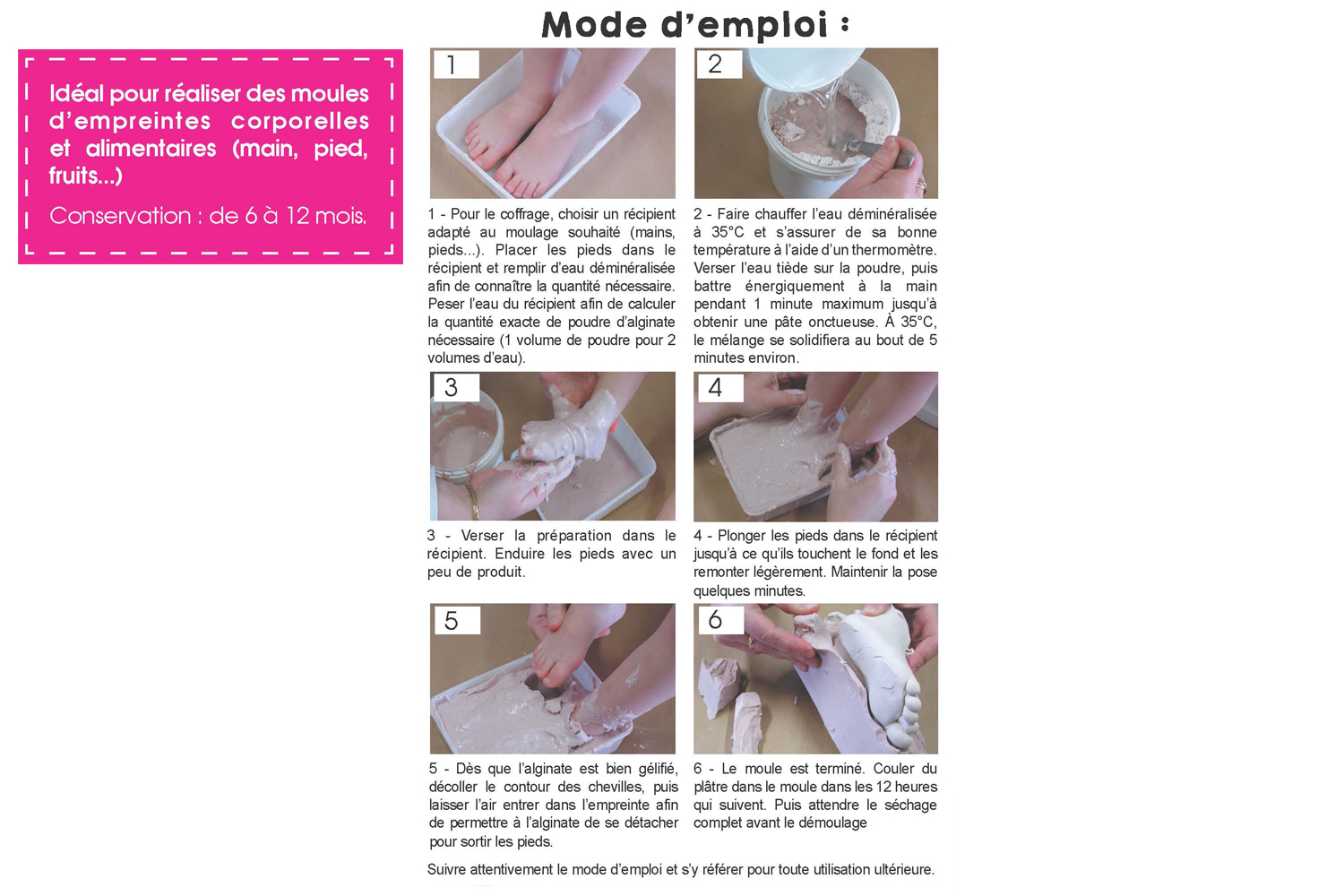 Mode d'emploi :

Idéal pour réaliser des moules d'empreintes corporelles et alimentaires (main, pied, fruits...)

Conservation : de 6 à 12 mois.

1

1 - Pour le coffrage, choisir un récipient adapté au moulage souhaité (mains, pieds...). Placer les pieds dans le récipient et remplir d'eau déminéralisée afin de connaître la quantité nécessaire. Peser l'eau du récipient afin de calculer la quantité exacte de poudre d'alginate nécessaire (1 volume de poudre pour 2 volumes d'eau).

2

2 - Faire chauffer l'eau déminéralisée à 35°C et s'assurer de sa bonne température à l'aide d'un thermomètre. Verser l'eau tiède sur la poudre, puis battre énergiquement à la main pendant 1 minute maximum jusqu'à obtenir une pâte onctueuse. À 35°C, le mélange se solidifiera au bout de 5 minutes environ.

3

3 - Verser la préparation dans le récipient. Enduire les pieds avec un peu de produit.

4

4 - Plonger les pieds dans le récipient jusqu'à ce qu'ils touchent le fond et les remonter légèrement. Maintenir la pose quelques minutes.

5

5 - Dès que l'alginate est bien gélifié, décoller le contour des chevilles, puis laisser l'air entrer dans l'empreinte afin de permettre à l'alginate de se détacher pour sortir les pieds.

6

6 - Le moule est terminé. Couler du plâtre dans le moule dans les 12 heures qui suivent. Puis attendre le séchage complet avant le démoulage

Suivre attentivement le mode d'emploi et s'y référer pour toute utilisation ultérieure.