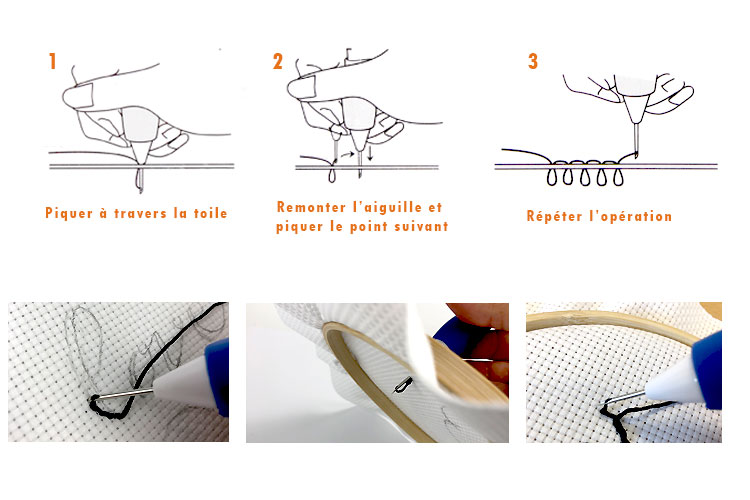 1

Piquer à travers la toile

2

Remonter l'aiguille et piquer le point suivant

3

Répéter l'opération