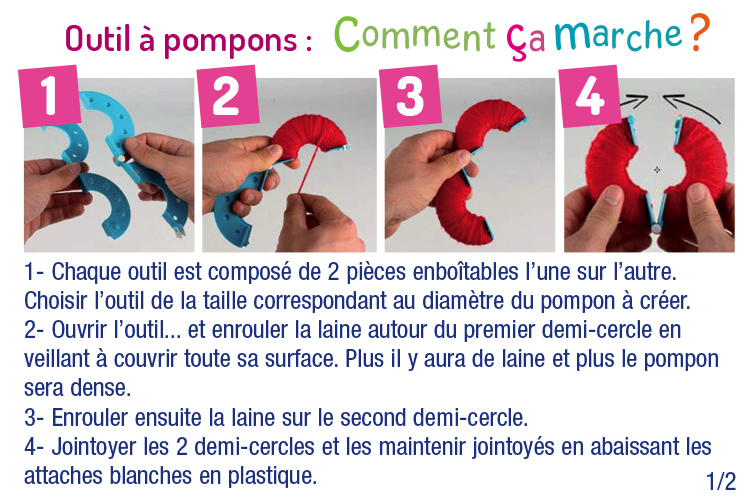 Outil à pompons : Comment ça marche ?

1

2

3

4

1- Chaque outil est composé de 2 pièces enboîtables l'une sur l'autre. Choisir l'outil de la taille correspondant au diamètre du pompon à créer.
2- Ouvrir l'outil... et enrouler la laine autour du premier demi-cercle en veillant à couvrir toute sa surface. Plus il y aura de laine et plus le pompon sera dense.
3- Enrouler ensuite la laine sur le second demi-cercle.
4- Jointoyer les 2 demi-cercles et les maintenir jointoyés en abaissant les attaches blanches en plastique.

1/2